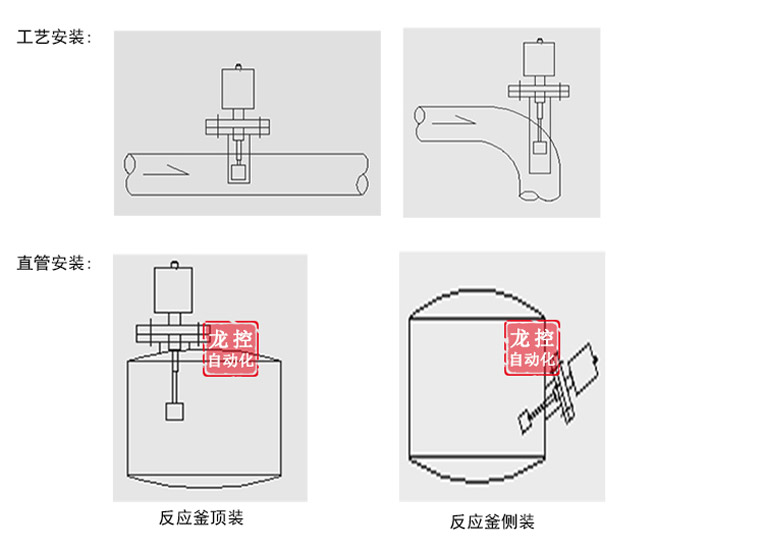 工艺安装：

直管安装：

龙控
自动化

龙控
自动化

反应釜顶装

反应釜侧装